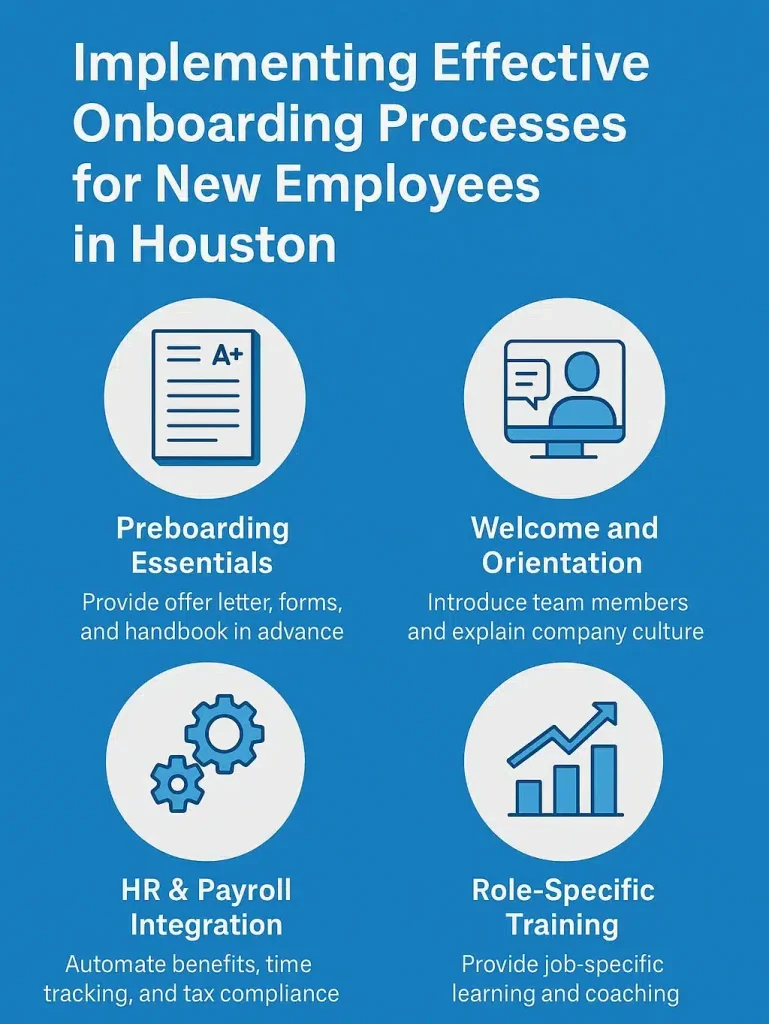 Implementing Effective Onboarding Processes for New Employees in Houston

A+

Preboarding Essentials

Provide offer letter, forms, and handbook in advance

Welcome and Orientation

Introduce team members and explain company culture

HR & Payroll Integration

Automate benefits, time tracking, and tax compliance

Role-Specific Training

Provide job-specific learning and coaching