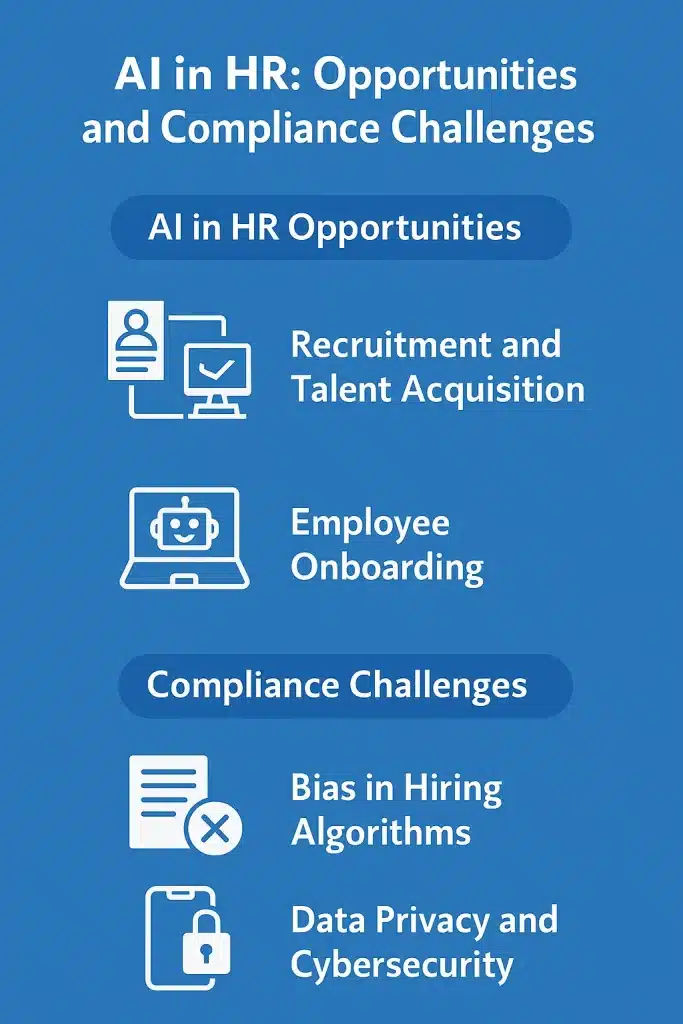 AI in HR: Opportunities and Compliance Challenges

AI in HR Opportunities

Recruitment and Talent Acquisition

Employee Onboarding

Compliance Challenges

Bias in Hiring Algorithms

Data Privacy and Cybersecurity